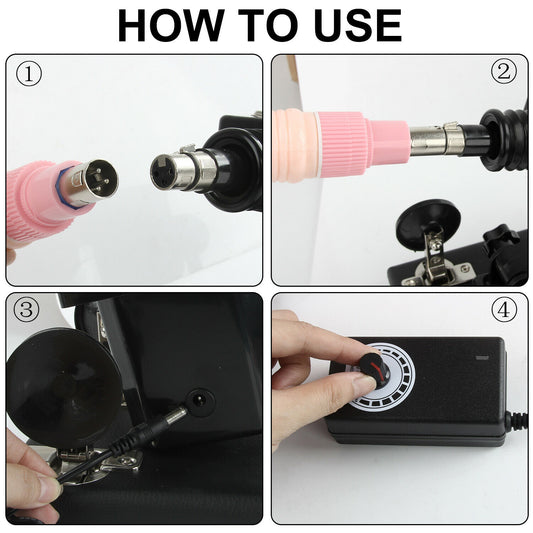 HOW TO USE

①

②

③

④